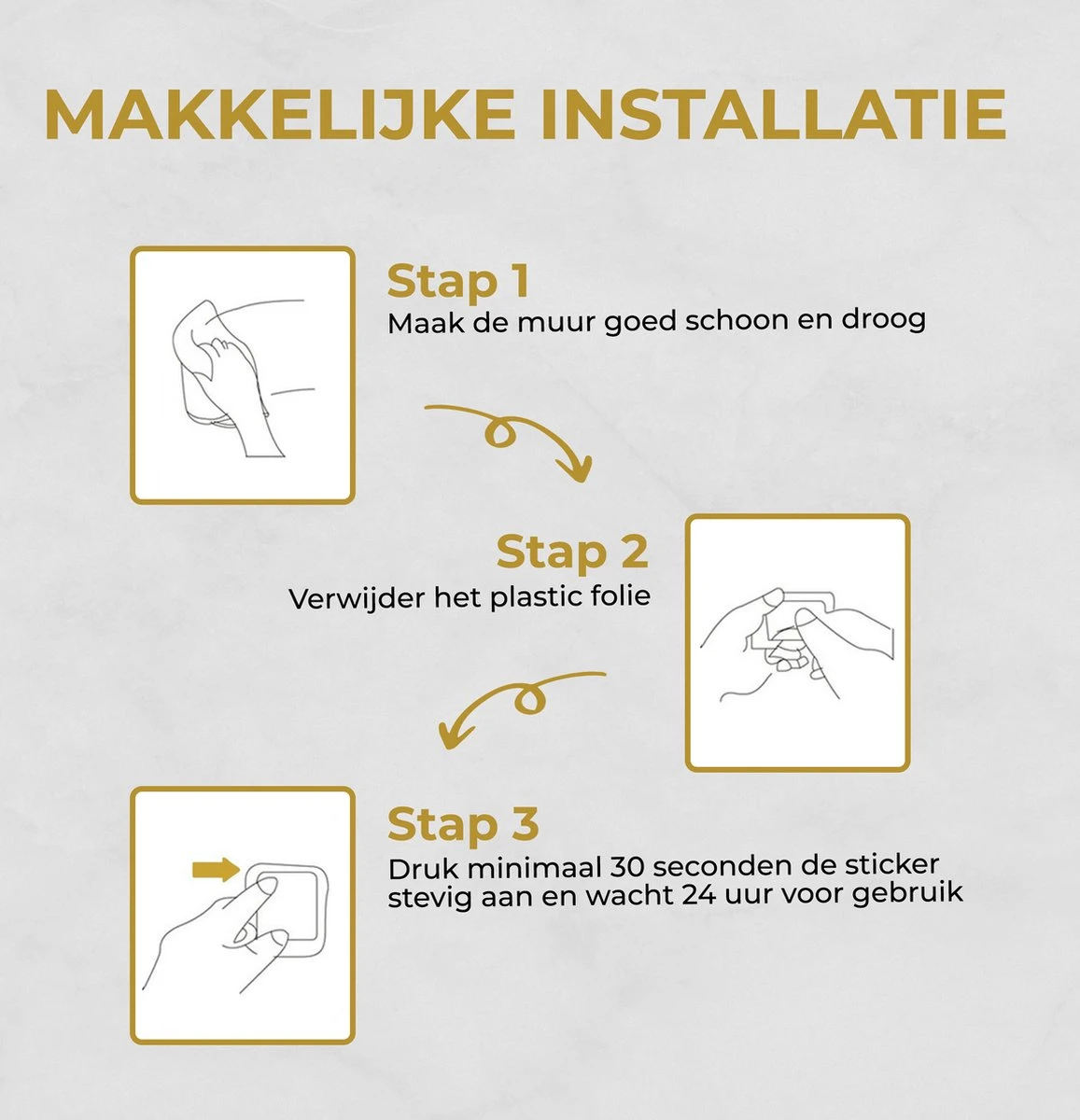 MAKKELIJKE INSTALLATIE

Stap 1
Maak de muur goed schoon en droog

Stap 2
Verwijder het plastic folie

Stap 3
Druk minimaal 30 seconden de sticker stevig aan en wacht 24 uur voor gebruik