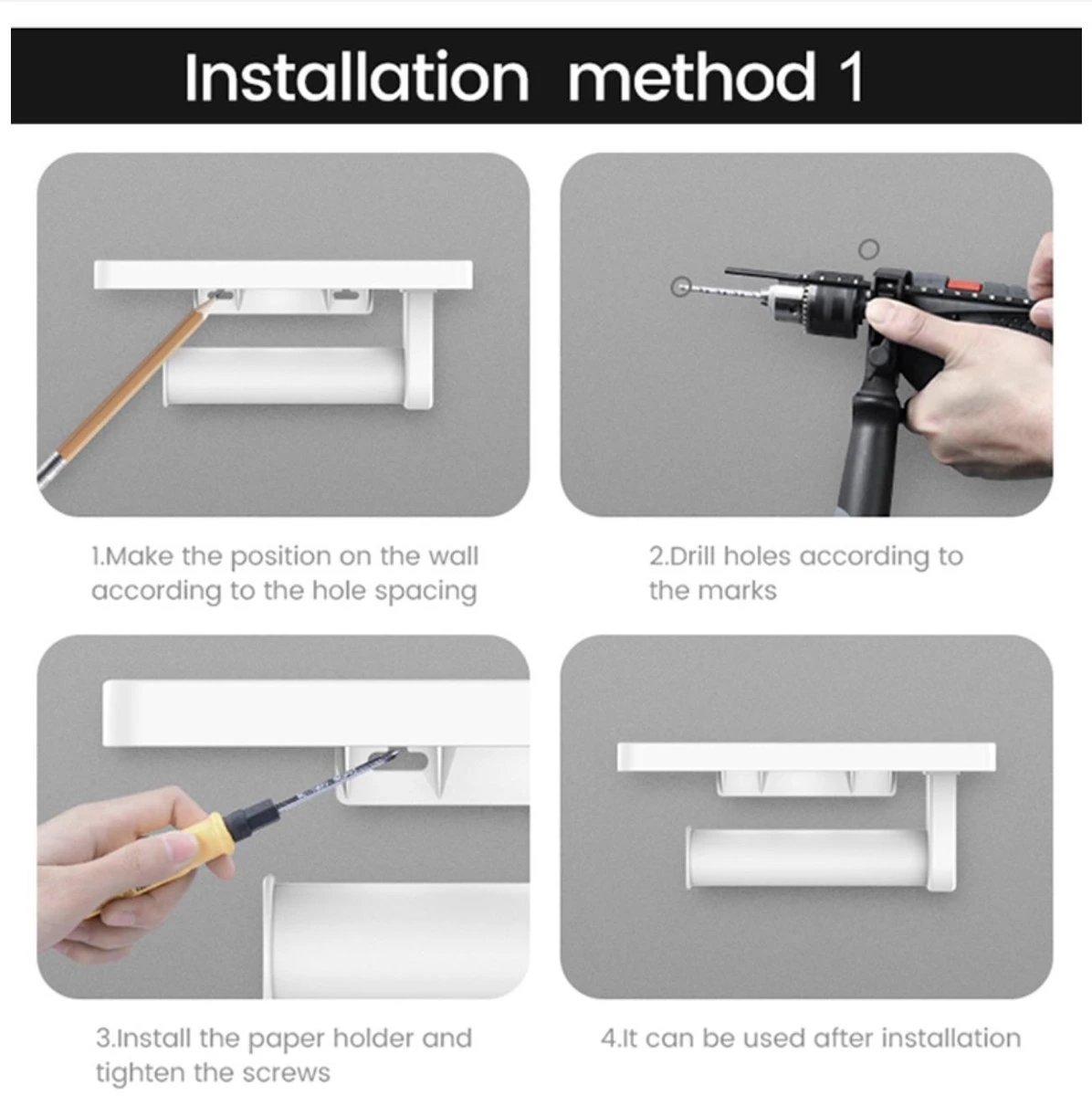 Installation method 1

1.Make the position on the wall according to the hole spacing

2.Drill holes according to the marks

3.Install the paper holder and tighten the screws

4.It can be used after installation