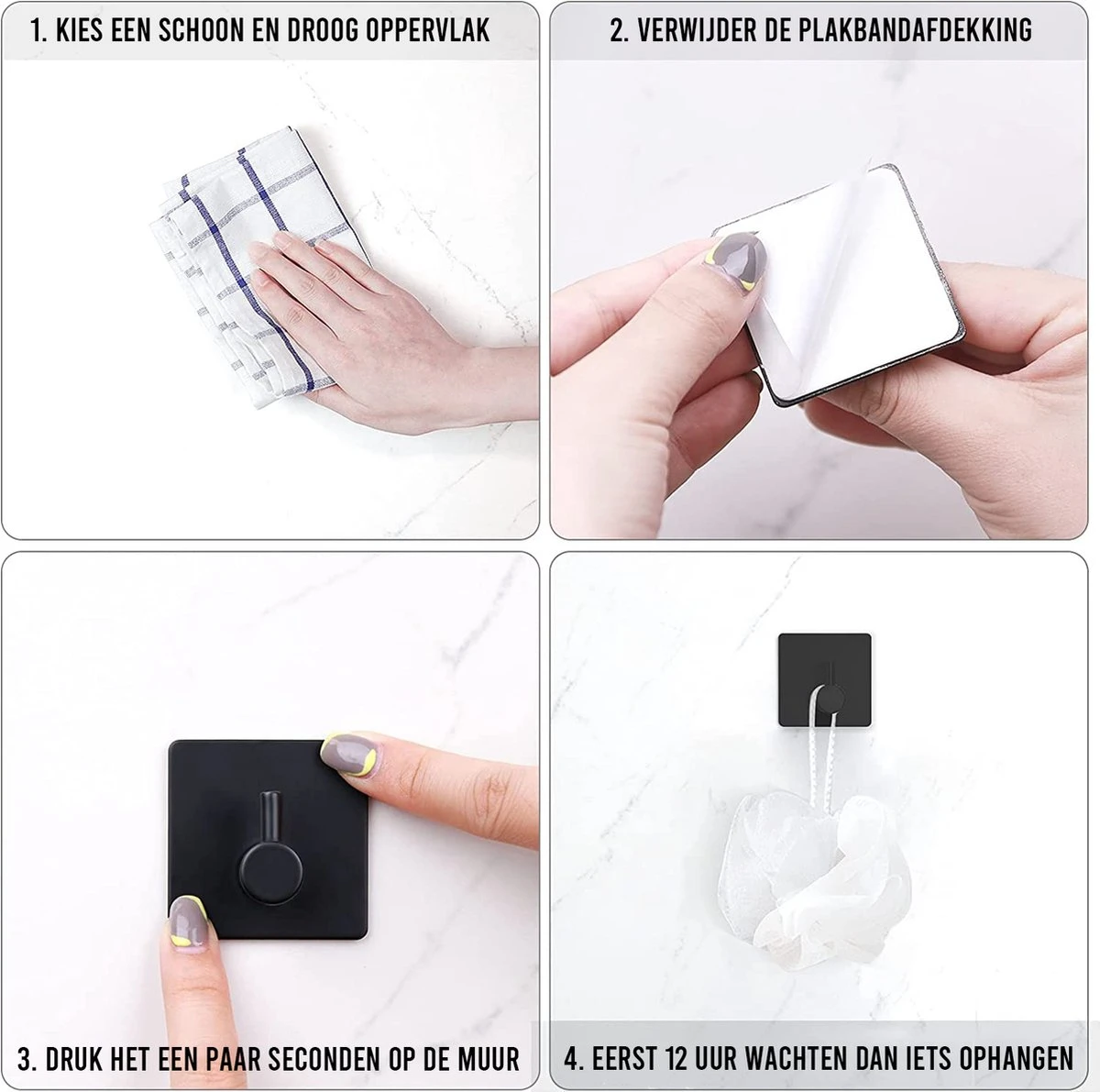 1. KIES EEN SCHOON EN DROOG OPPERVLAK

2. VERWIJDER DE PLAKBANDAFDEKKING

3. DRUK HET EEN PAAR SECONDEN OP DE MUUR

4. EERST 12 UUR WACHTEN DAN IETS OPHANGEN