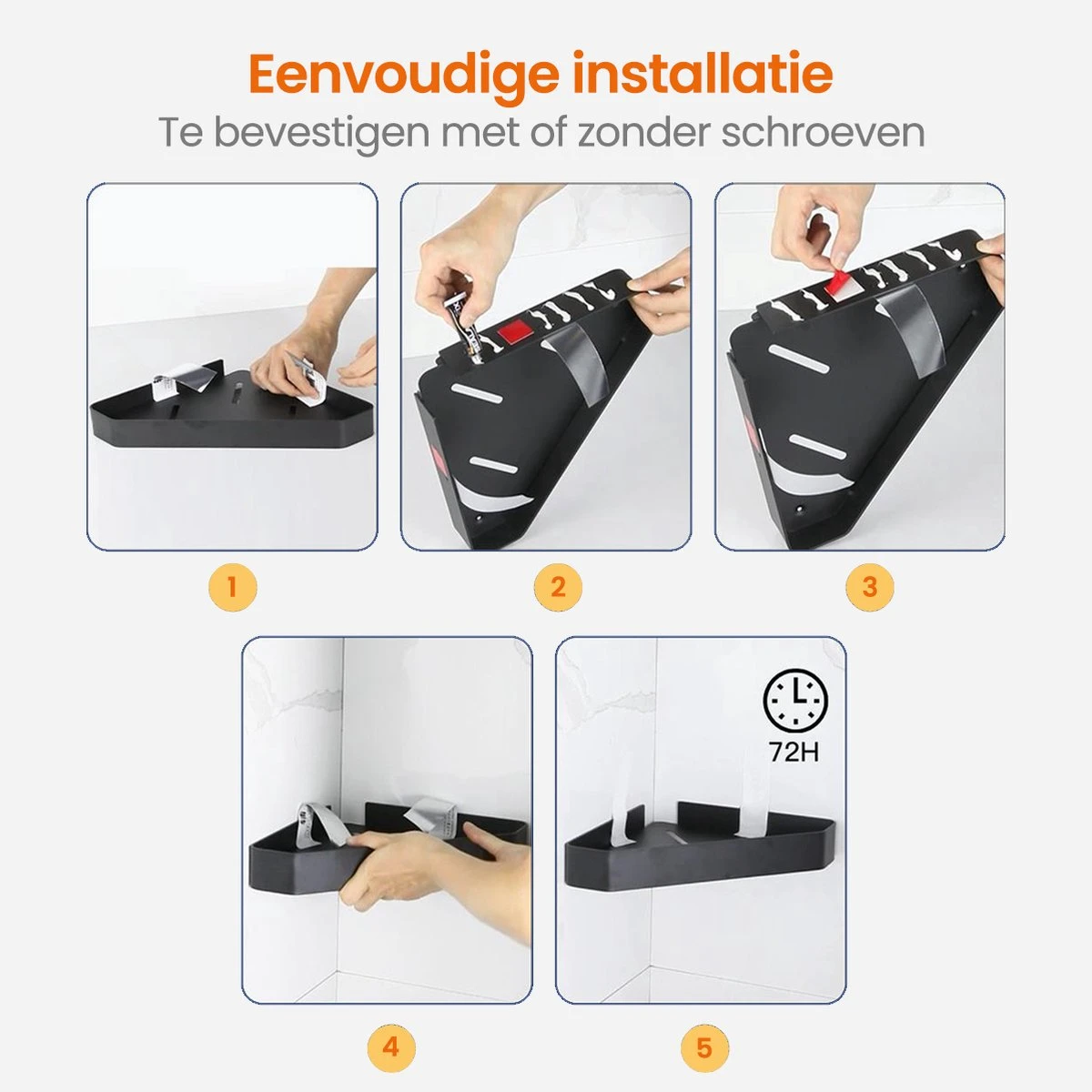 Eenvoudige installatie
Te bevestigen met of zonder schroeven

1

2

3

72H

4

5