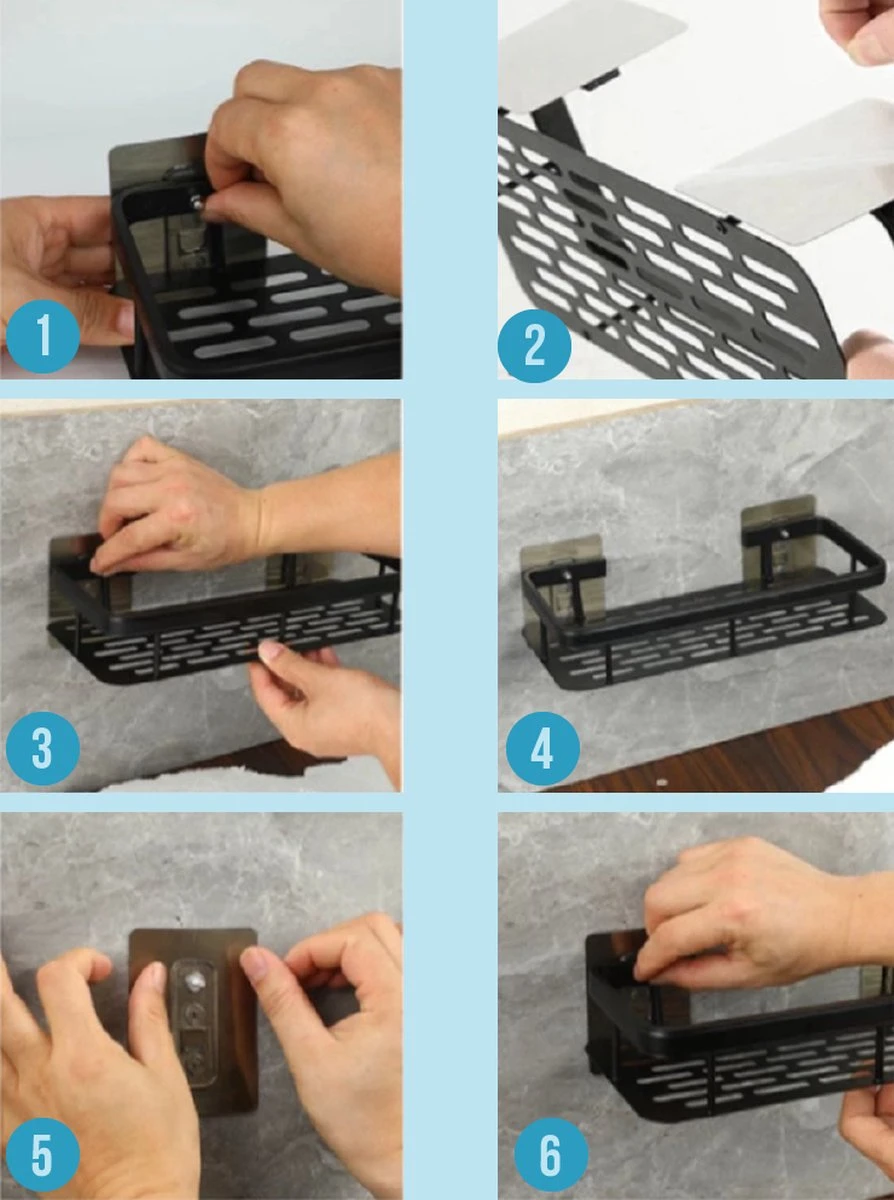 1

2

3

4

5

6